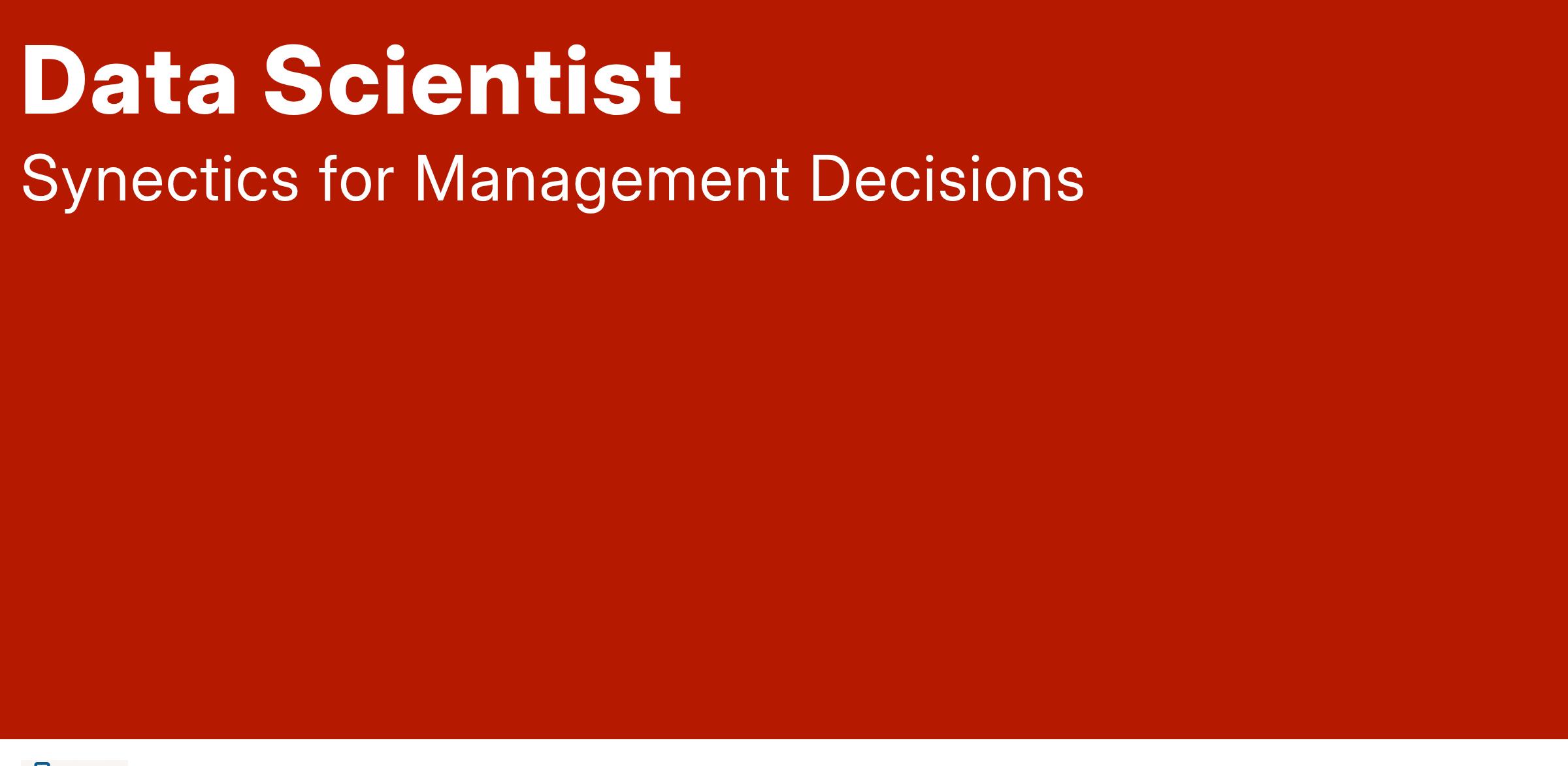 Data Scientist

Synectics for Management Decisions